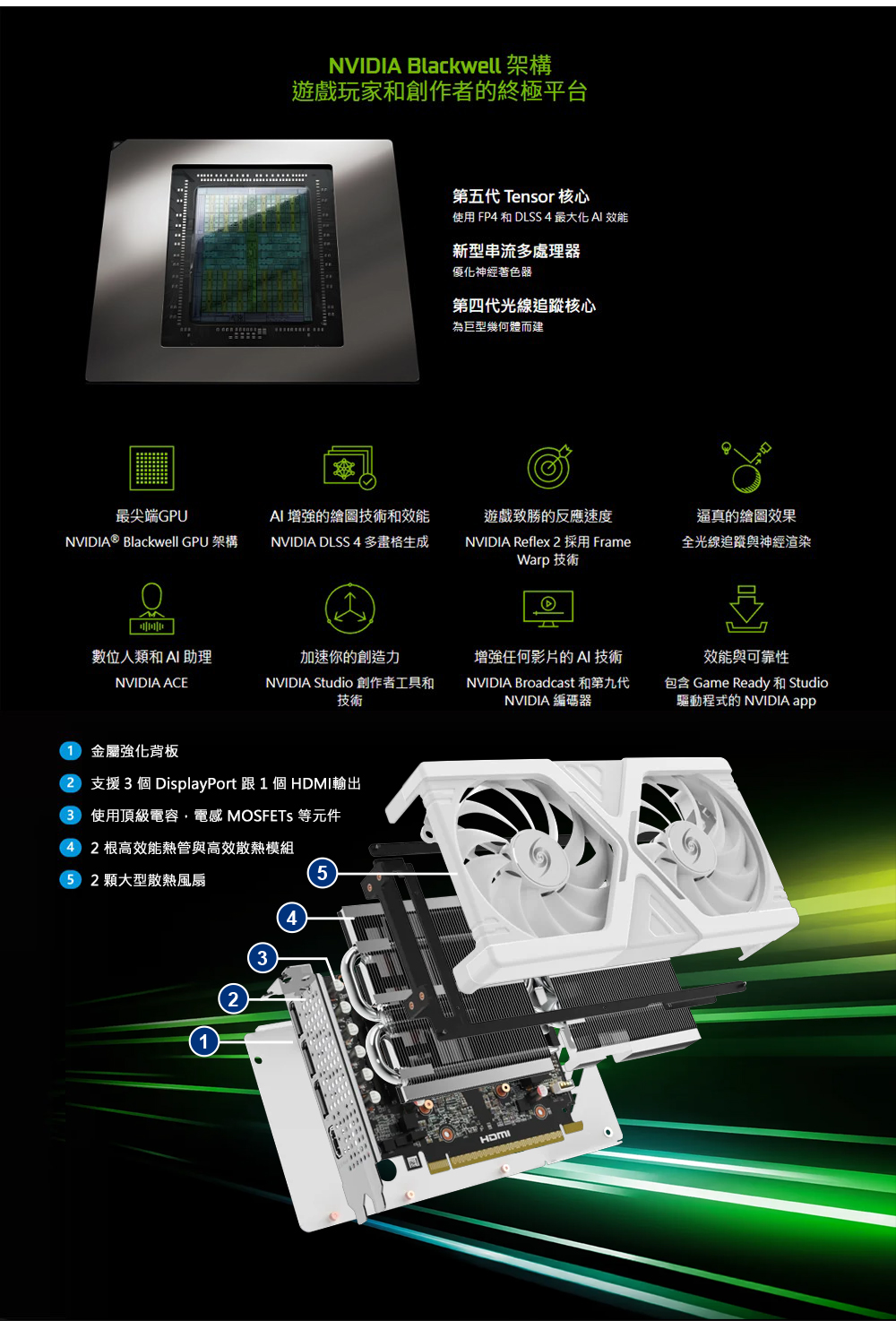 NVIDIA Blackwell 架構
遊戲玩家和創作者的終極平台

第五代 Tensor 核心
使用 FP4 和 DLSS 4 最大化 AI 效能

新型串流多處理器
優化神經著色器

第四代光線追蹤核心
為巨型幾何體而建

最尖端GPU
NVIDIA® Blackwell GPU 架構

AI 增強的繪圖技術和效能
NVIDIA DLSS 4 多畫格生成

遊戲致勝的反應速度
NVIDIA Reflex 2 採用 Frame Warp 技術

逼真的繪圖效果
全光線追蹤與神經渲染

數位人類和 AI 助理
NVIDIA ACE

加速你的創造力
NVIDIA Studio 創作者工具和技術

增強任何影片的 AI 技術
NVIDIA Broadcast 和第九代 NVIDIA 編碼器

效能與可靠性
包含 Game Ready 和 Studio 驅動程式的 NVIDIA app

1 金屬強化背板
2 支援 3 個 DisplayPort 跟 1 個 HDMI輸出
3 使用頂級電容，電感 MOSFETs 等元件
4 2 根高效能熱管與高效散熱模組
5 2 顆大型散熱風扇

5
4
3
2
1

HDMI