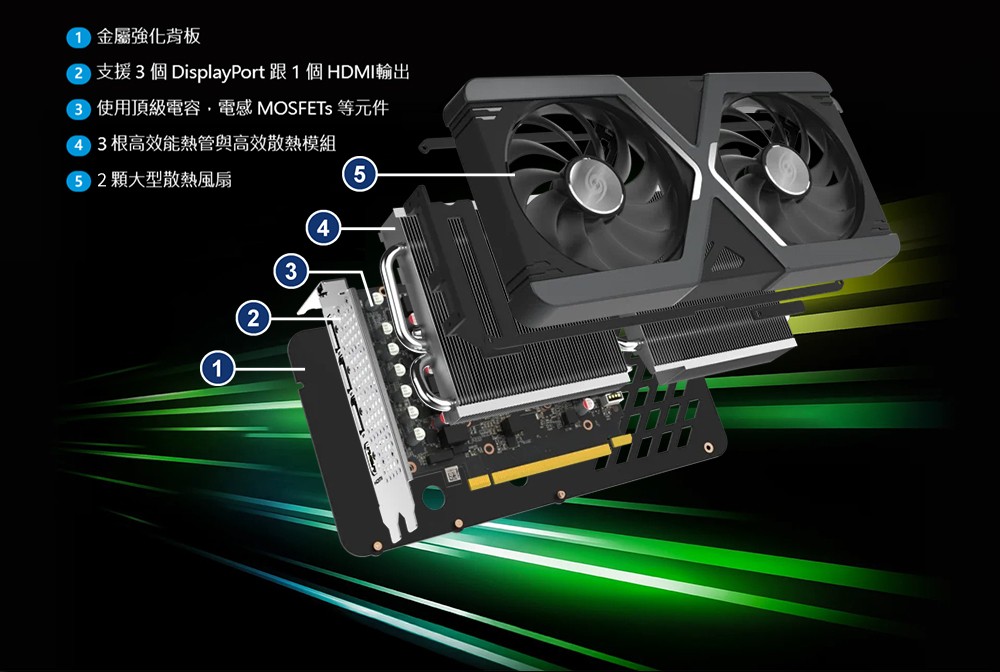 1 金屬強化背板

2 支援 3 個 DisplayPort 跟 1 個 HDMI輸出

3 使用頂級電容，電感 MOSFETs 等元件

4 3 根高效能熱管與高效散熱模組

5 2 顆大型散熱風扇

5

4

3

2

1