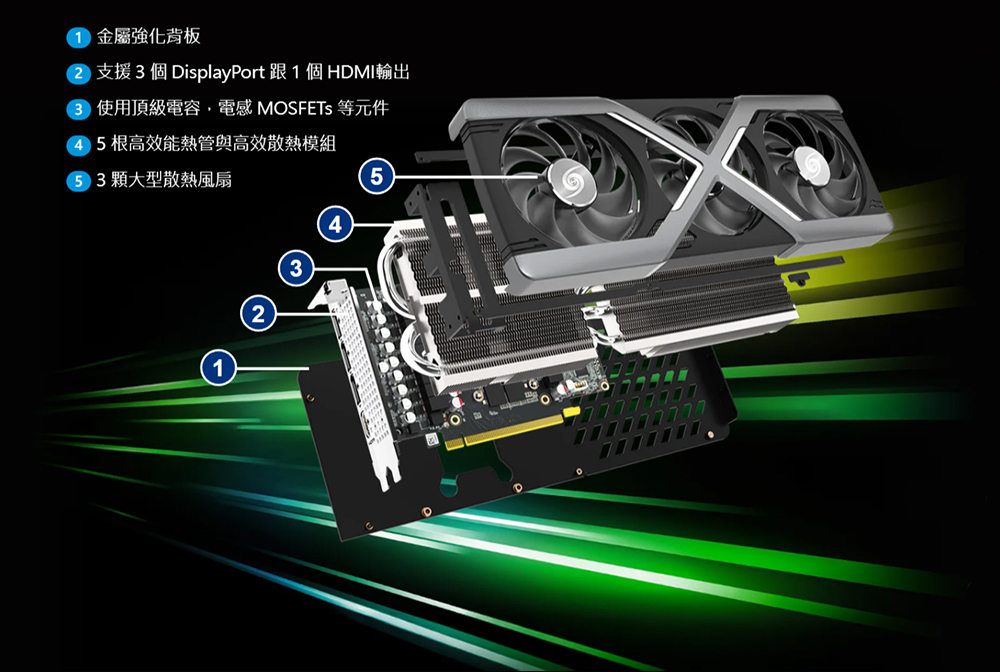 1 金屬強化背板
2 支援 3 個 DisplayPort 跟 1 個 HDMI輸出
3 使用頂級電容，電感 MOSFETs 等元件
4 5 根高效能熱管與高效散熱模組
5 3 顆大型散熱風扇

5
4
3
2
1