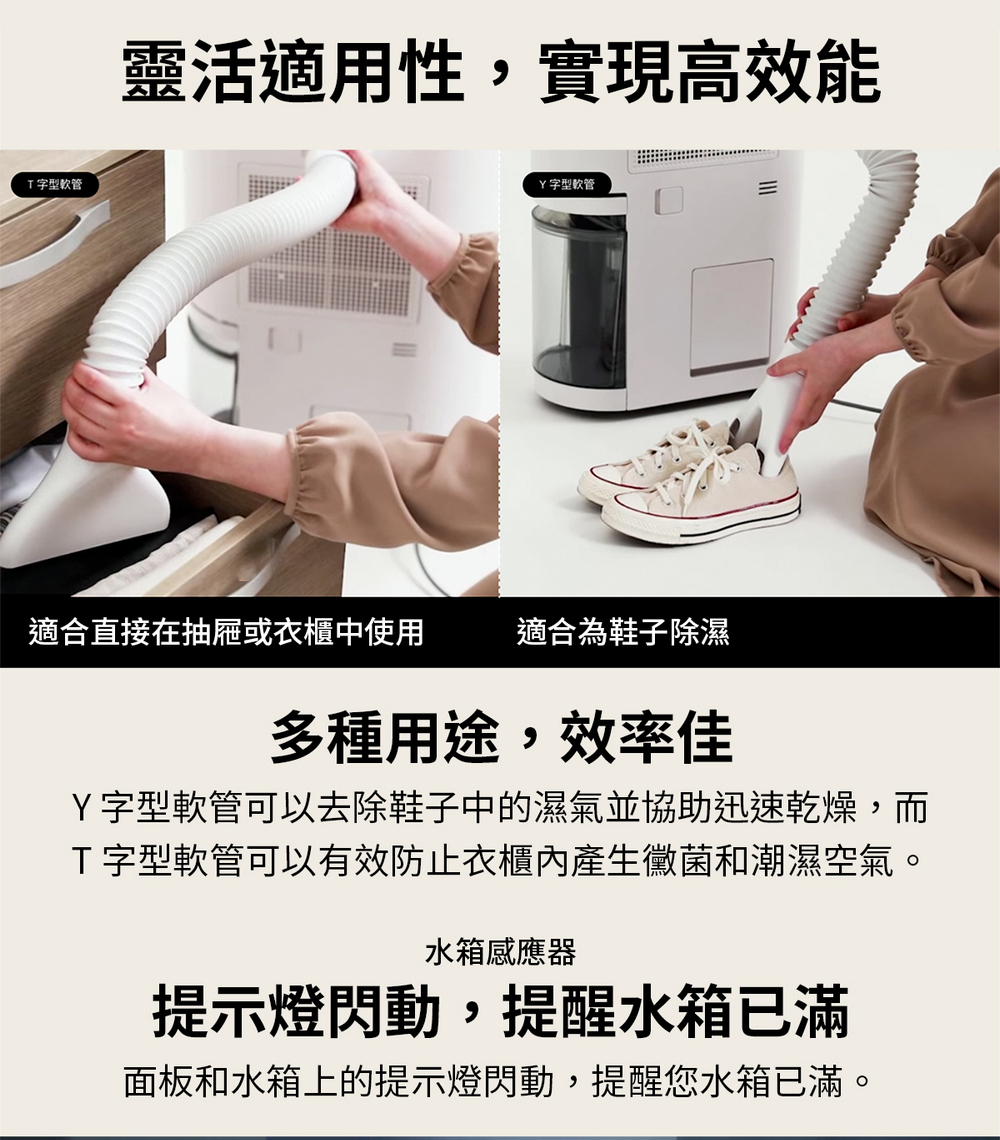 靈活適用性，實現高效能

T 字型軟管

Y 字型軟管

適合直接在抽屜或衣櫃中使用

適合為鞋子除濕

多種用途，效率佳

Y 字型軟管可以去除鞋子中的濕氣並協助迅速乾燥，而 T 字型軟管可以有效防止衣櫃內產生黴菌和潮濕空氣。

水箱感應器

提示燈閃動，提醒水箱已滿

面板和水箱上的提示燈閃動，提醒您水箱已滿。